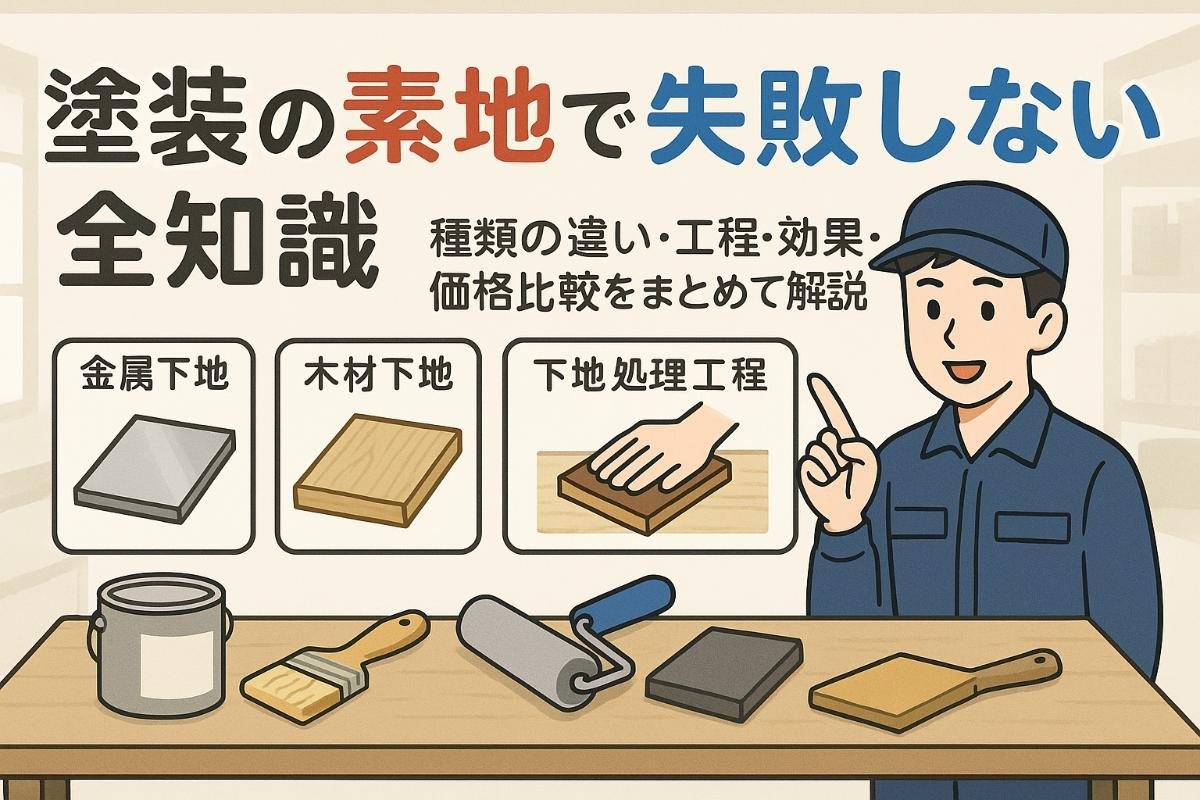 塗装の素地で失敗しない全知識

種類の違い･工程･効果･価格比較をまとめて解説

金属下地

木材下地

下地処理工程